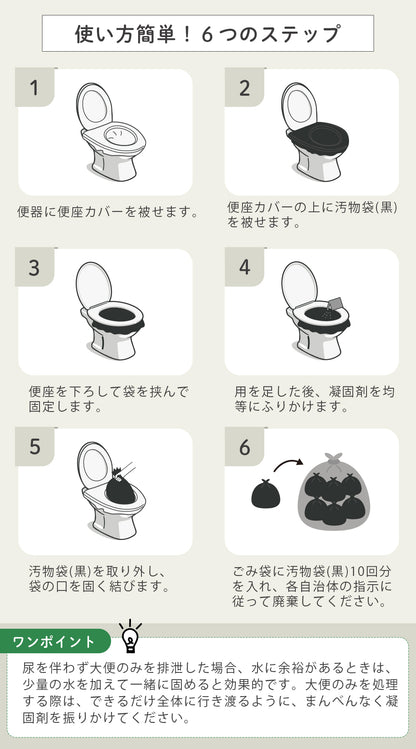 使い方簡単！６つのステップ

1

便器に便座カバーを被せます。

2

便座カバーの上に汚物袋(黒)を被せます。

3

便座を下ろして袋を挟んで固定します。

4

用を足した後、凝固剤を均等にふりかけます。

5

汚物袋(黒)を取り外し、袋の口を固く結びます。

6

ごみ袋に汚物袋(黒)10回分を入れ、各自治体の指示に従って廃棄してください。

ワンポイント

尿を伴わず大便のみを排泄した場合、水に余裕があるときは、少量の水を加えて一緒に固めると効果的です。大便のみを処理する際は、できるだけ全体に行き渡るように、まんべんなく凝固剤を振りかけてください。