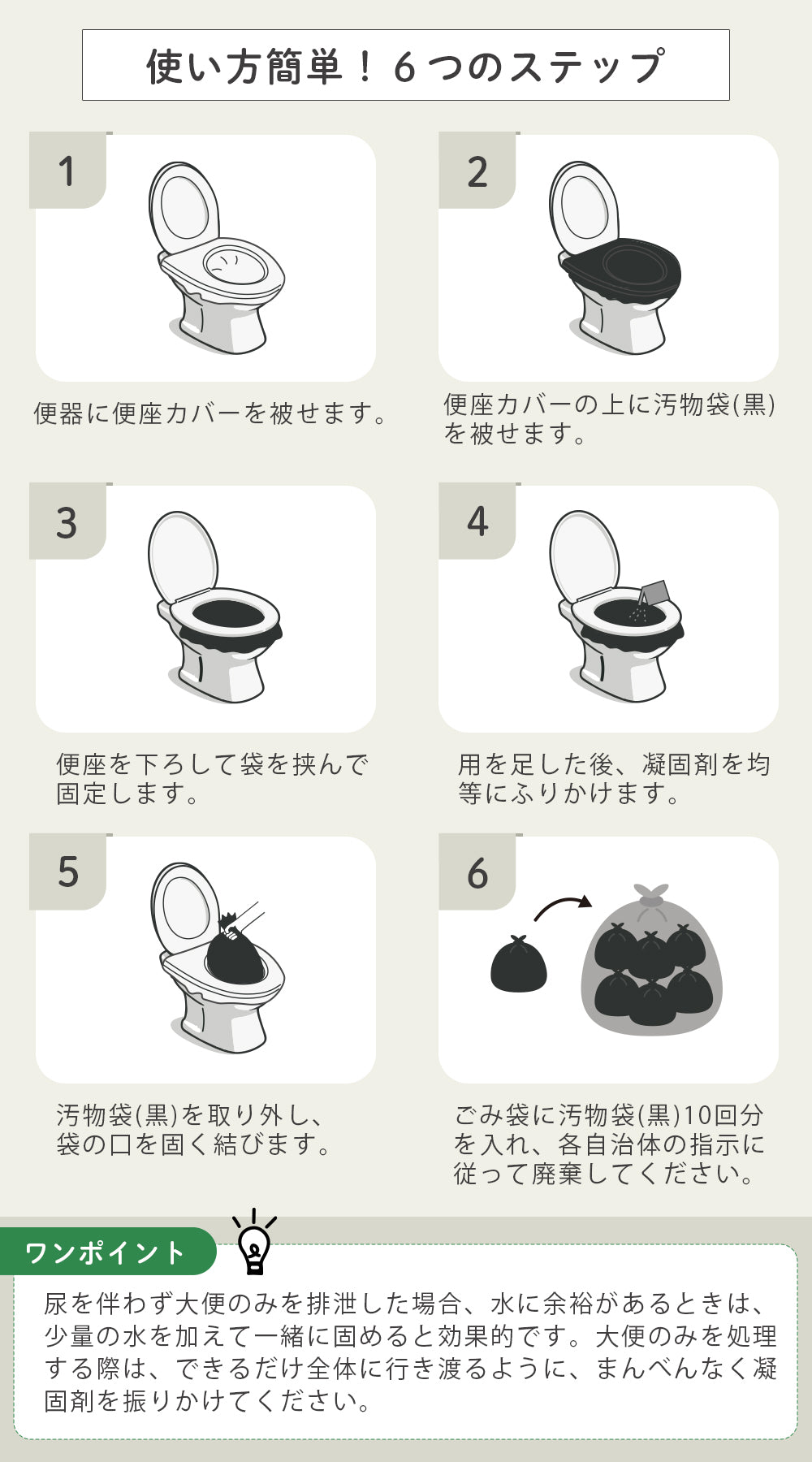 使い方簡単！６つのステップ

1

便器に便座カバーを被せます。

2

便座カバーの上に汚物袋(黒)を被せます。

3

便座を下ろして袋を挟んで固定します。

4

用を足した後、凝固剤を均等にふりかけます。

5

汚物袋(黒)を取り外し、袋の口を固く結びます。

6

ごみ袋に汚物袋(黒)10回分を入れ、各自治体の指示に従って廃棄してください。

ワンポイント

尿を伴わず大便のみを排泄した場合、水に余裕があるときは、少量の水を加えて一緒に固めると効果的です。大便のみを処理する際は、できるだけ全体に行き渡るように、まんべんなく凝固剤を振りかけてください。