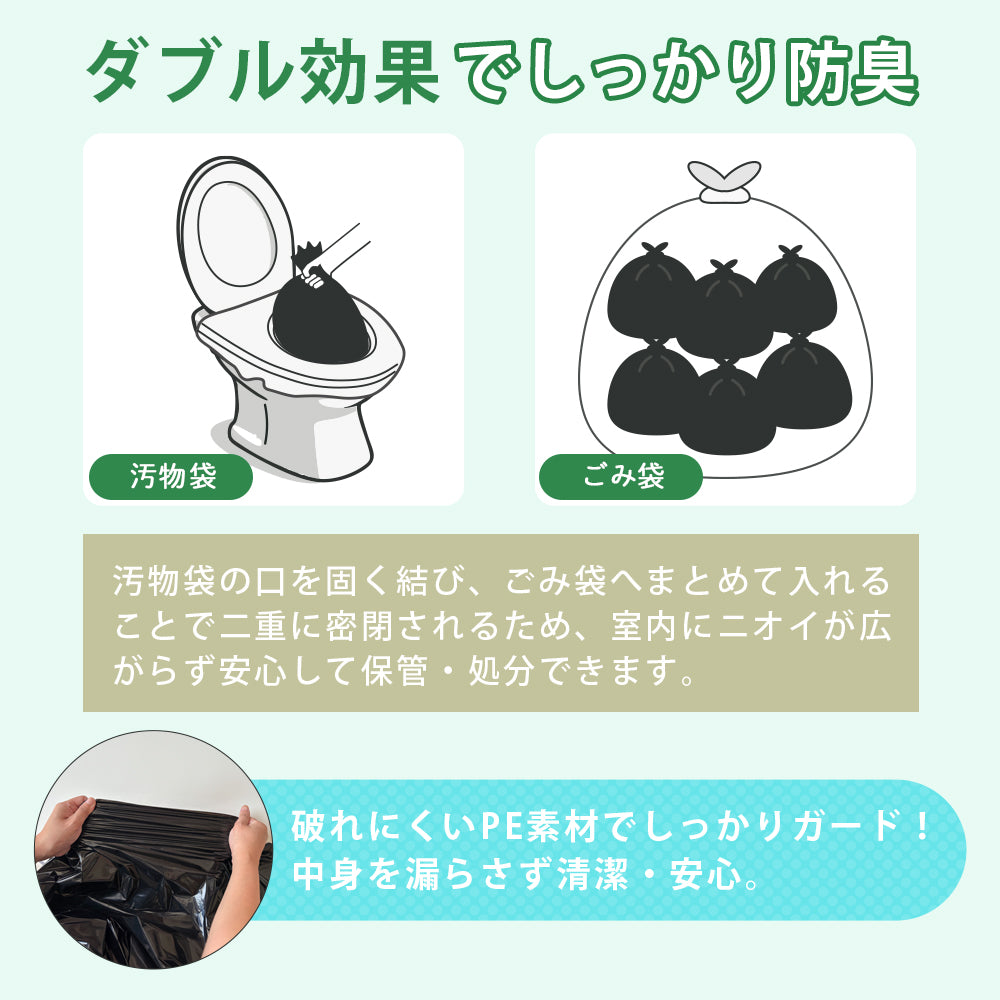 ダブル効果でしっかり防臭

汚物袋

ごみ袋

汚物袋の口を固く結び、ごみ袋へまとめて入れることで二重に密閉されるため、室内にニオイが広がらず安心して保管・処分できます。

破れにくいPE素材でしっかりガード！
中身を漏らさず清潔・安心。