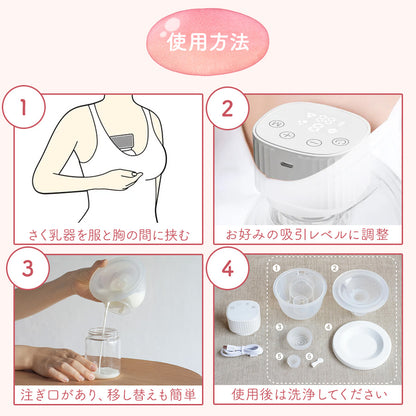 使用方法

1

さく乳器を服と胸の間に挟む

2

お好みの吸引レベルに調整

3

注ぎ口があり、移し替えも簡単

4

1

2

3

4

5

5

使用後は洗浄してください