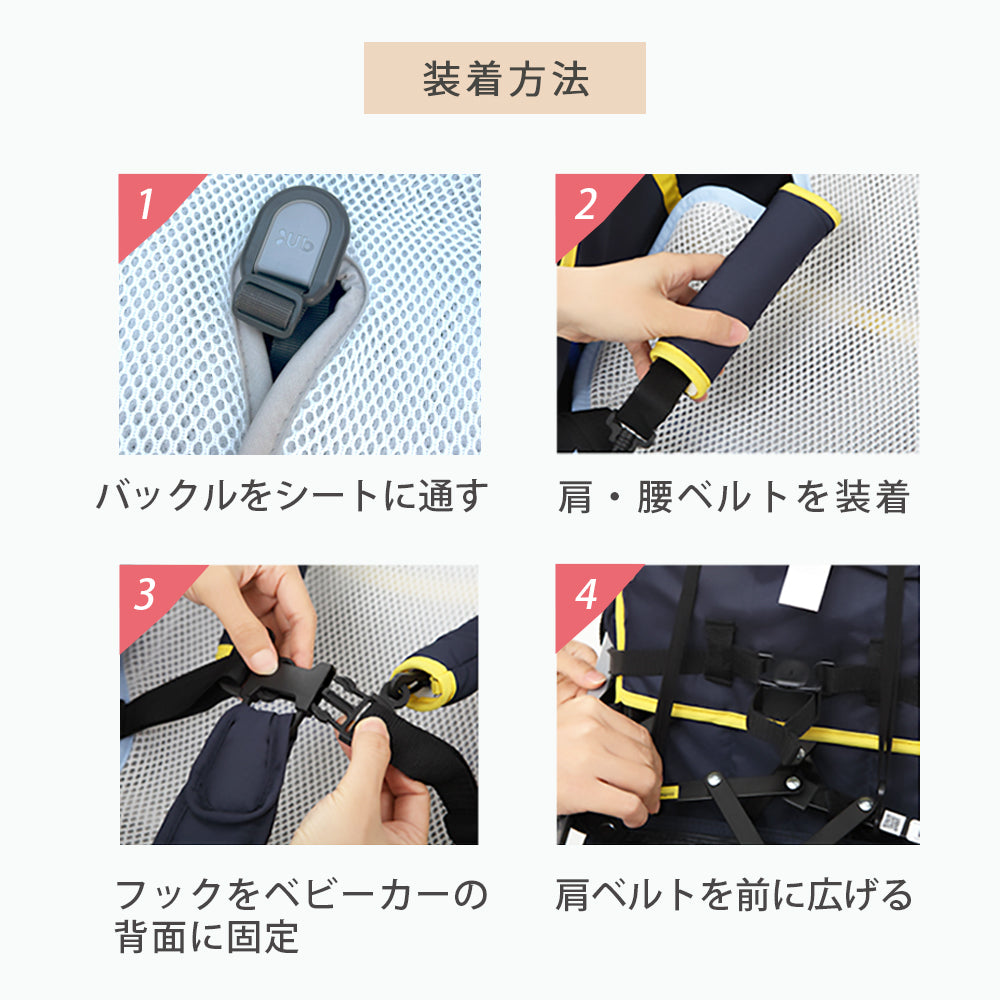 装着方法

1

バックルをシートに通す

2

肩・腰ベルトを装着

3

フックをベビーカーの背面に固定

4

肩ベルトを前に広げる