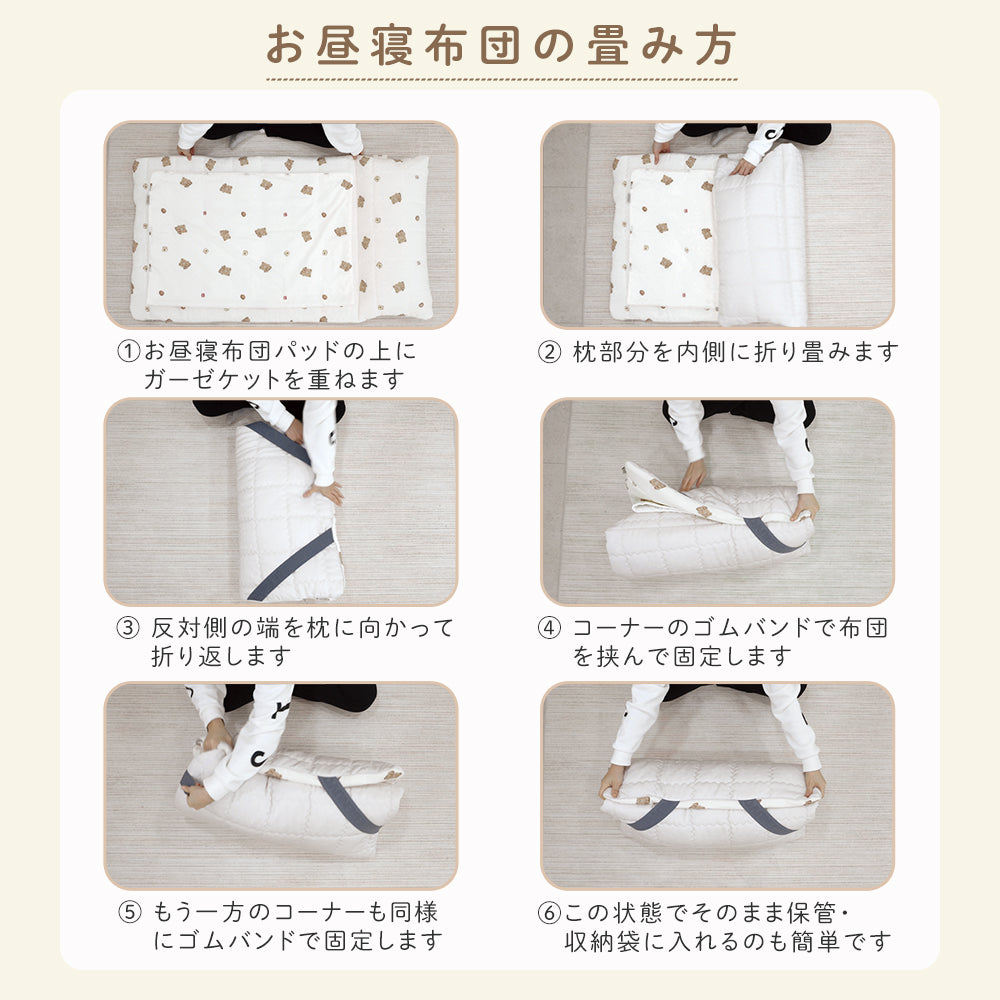 お昼寝布団の畳み方

①お昼寝布団パッドの上にガーゼケットを重ねます

② 枕部分を内側に折り畳みます

③ 反対側の端を枕に向かって折り返します

④ コーナーのゴムバンドで布団を挟んで固定します

⑤ もう一方のコーナーも同様にゴムバンドで固定します

⑥この状態でそのまま保管・収納袋に入れるのも簡単です