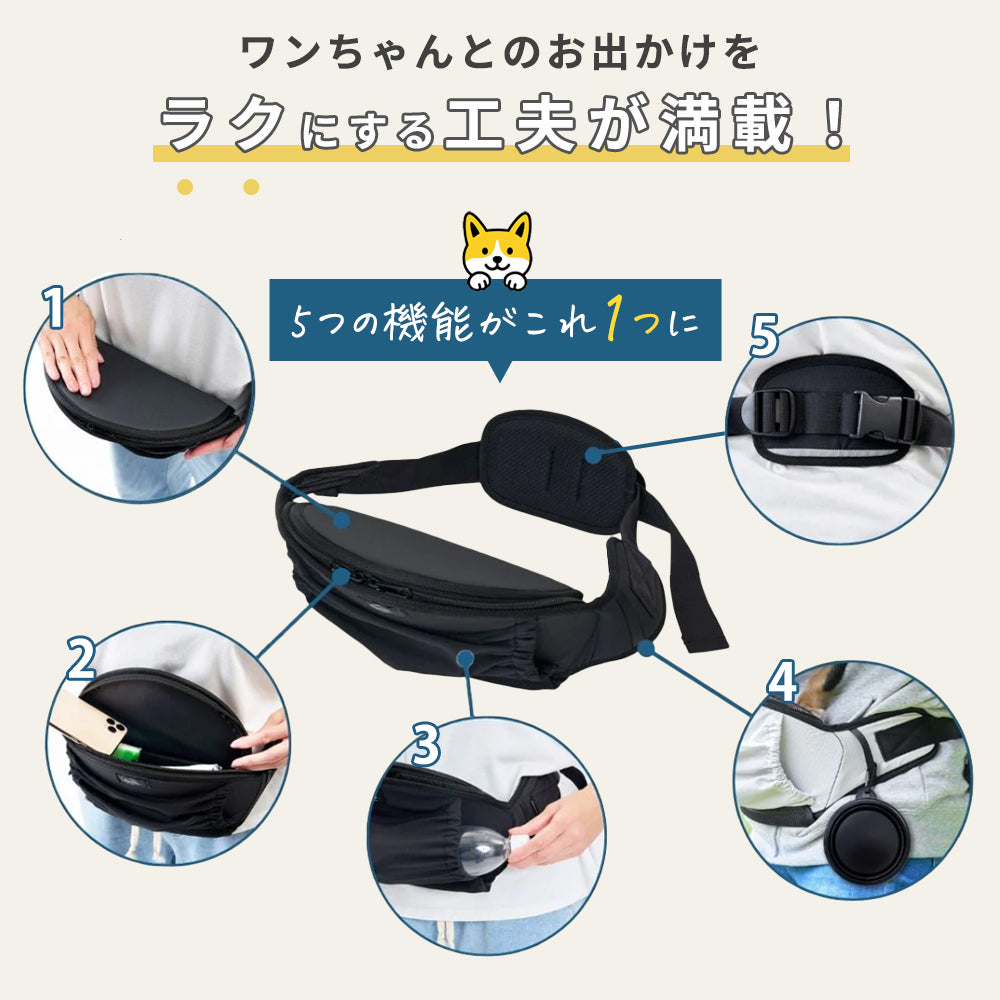 ワンちゃんとのお出かけを
ラクにする工夫が満載！

5つの機能がこれ1つに

1

5

2

3

4