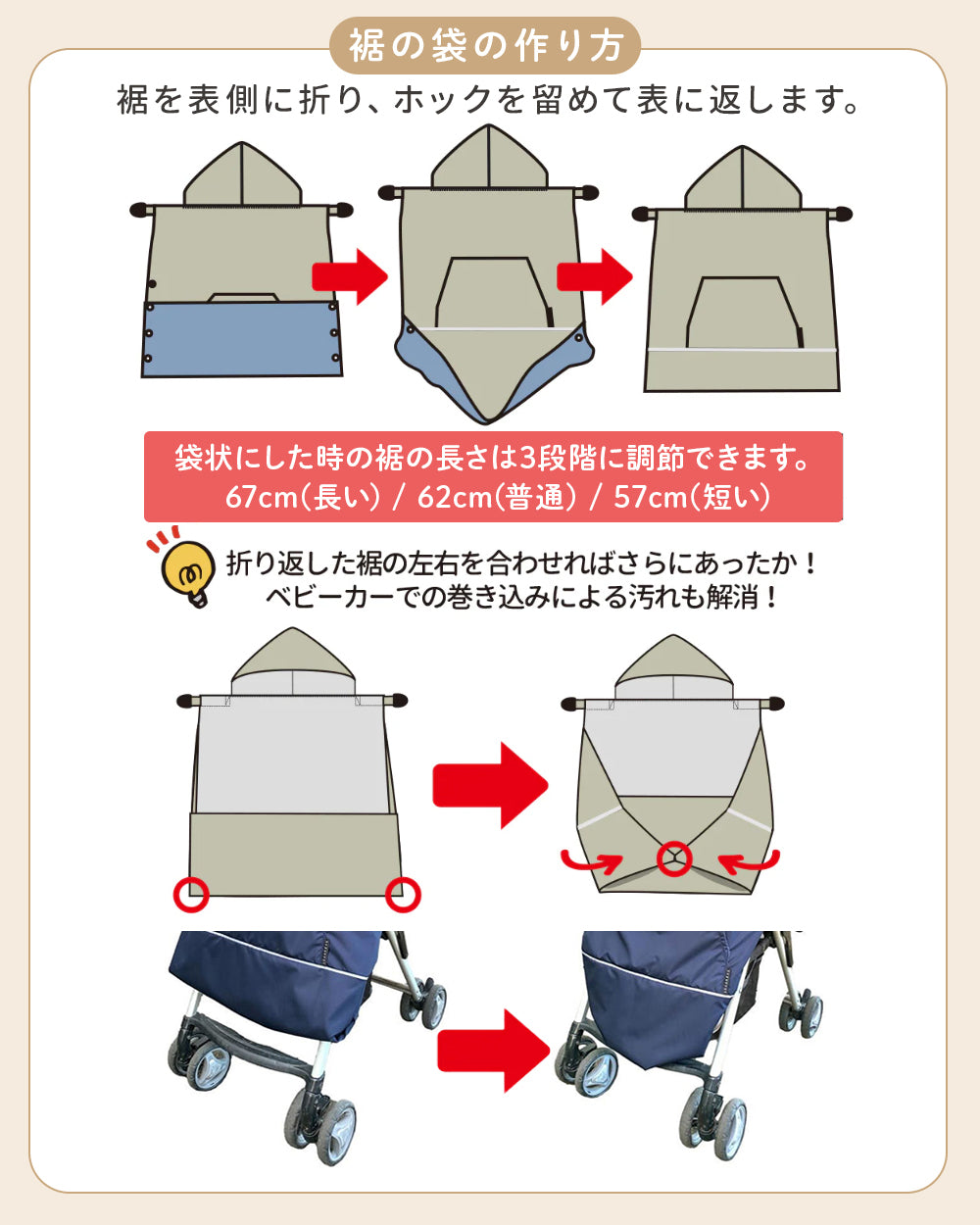 裾の袋の作り方

裾を表側に折り、ホックを留めて表に返します。

袋状にした時の裾の長さは3段階に調節できます。
67cm(長い) / 62cm(普通) / 57cm(短い)

折り返した裾の左右を合わせればさらにあったか！
ベビーカーでの巻き込みによる汚れも解消！