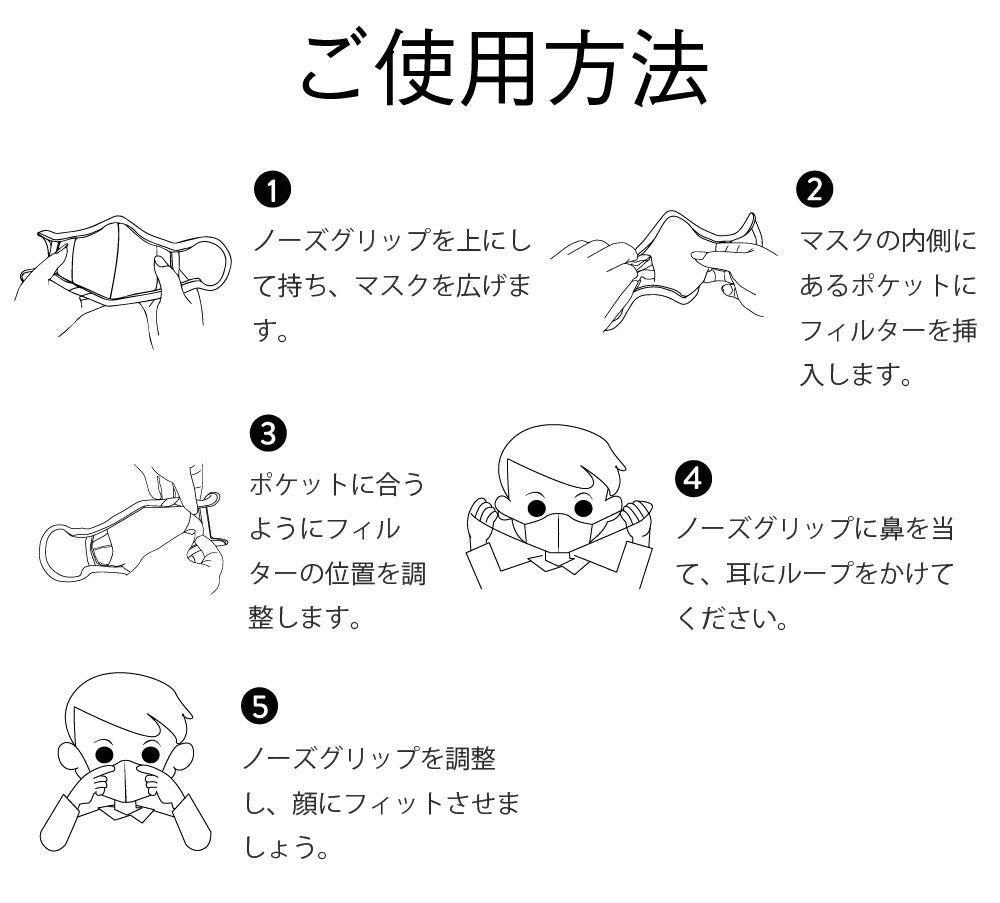 ご使用方法

❶
ノーズグリップを上にして持ち、マスクを広げます。

❷
マスクの内側にあるポケットにフィルターを挿入します。

❸
ポケットに合うようにフィルターの位置を調整します。

❹
ノーズグリップに鼻を当て、耳にループをかけてください。

❺
ノーズグリップを調整し、顔にフィットさせましょう。