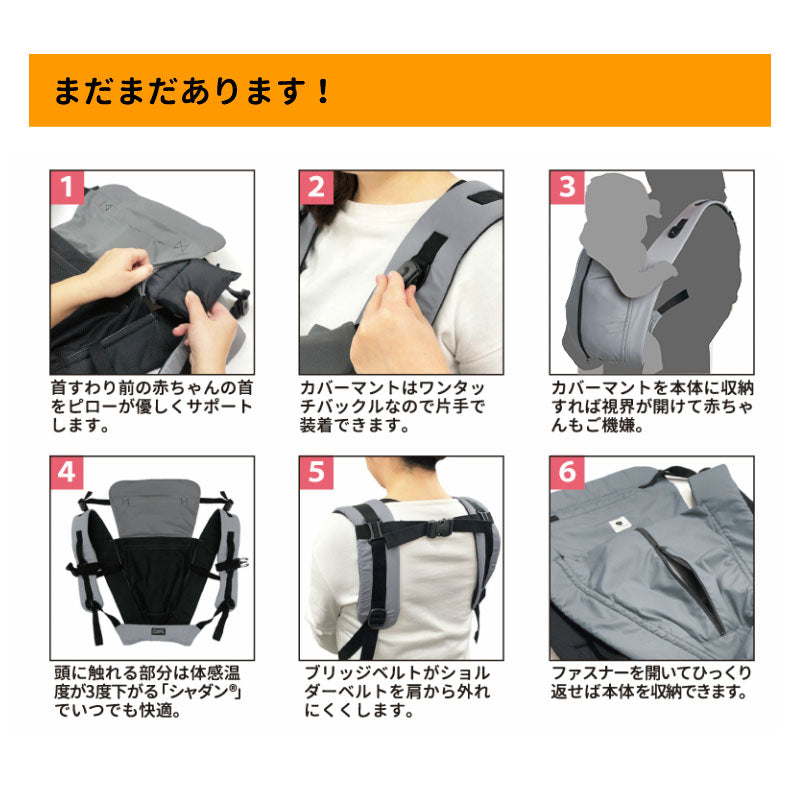 まだまだあります！

1

首すわり前の赤ちゃんの首をピローが優しくサポートします。

2

カバーマントはワンタッチバックルなので片手で装着できます。

3

カバーマントを本体に収納すれば視界が開けて赤ちゃんもご機嫌。

4

頭に触れる部分は体感温度が3度下がる「シャダン®」でいつでも快適。

5

ブリッジベルトがショルダーベルトを肩から外れにくくします。

6

ファスナーを開いてひっくり返せば本体を収納できます。